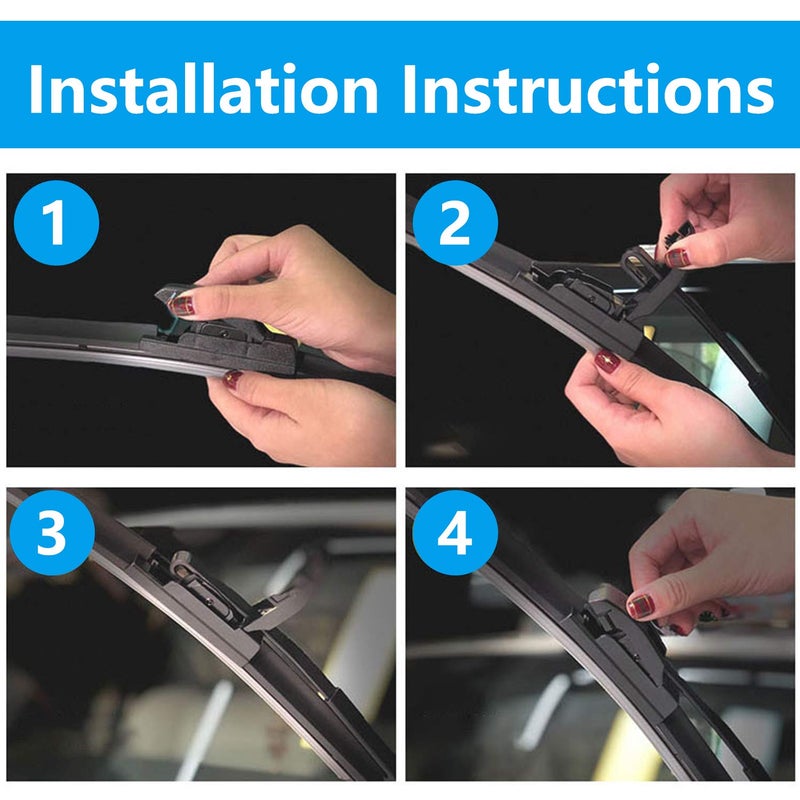 Installation Instructions

1

2

3

4